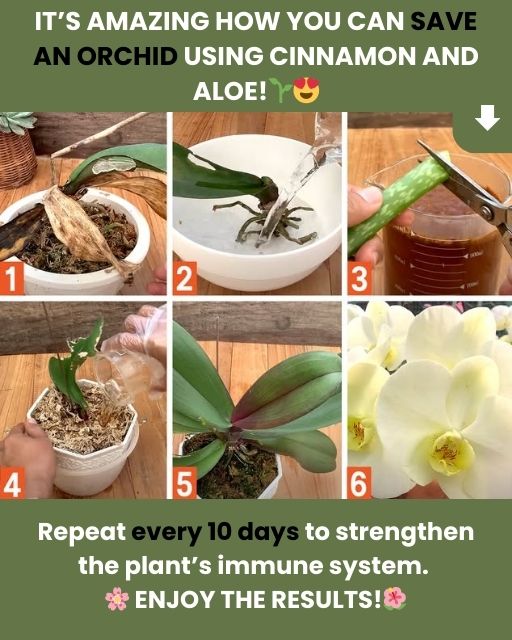 IT'S AMAZING HOW YOU CAN SAVE AN ORCHID USING CINNAMON AND ALOE!🌱😍

1

2

3

4

5

6

Repeat every 10 days to strengthen the plant's immune system.
🌸 ENJOY THE RESULTS!🌸